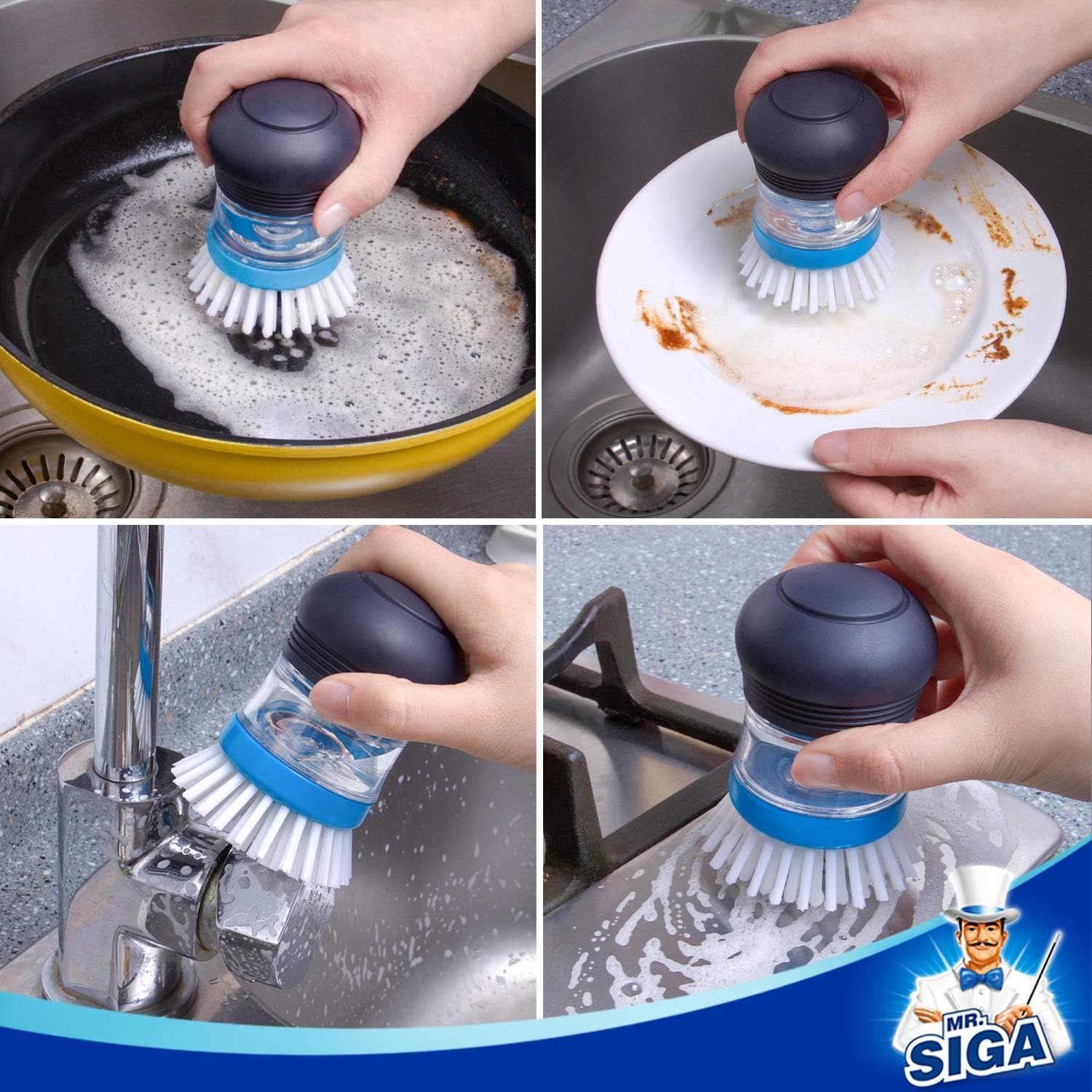 MR. SIGA